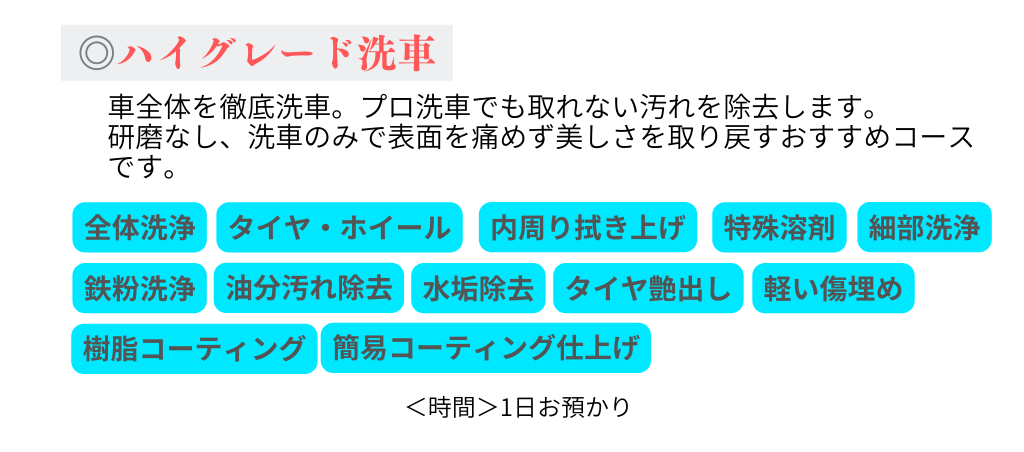 ◎ハイグレード洗車

車全体を徹底洗車。プロ洗車でも取れない汚れを除去します。研磨なし、洗車のみで表面を痛めず美しさを取り戻すおすすめコースです。

全体洗浄 タイヤ・ホイール 内周り拭き上げ 特殊溶剤 細部洗浄

鉄粉洗浄 油分汚れ除去 水垢除去 タイヤ艶出し 軽い傷埋め

樹脂コーティング 簡易コーティング仕上げ

＜時間＞1日お預かり